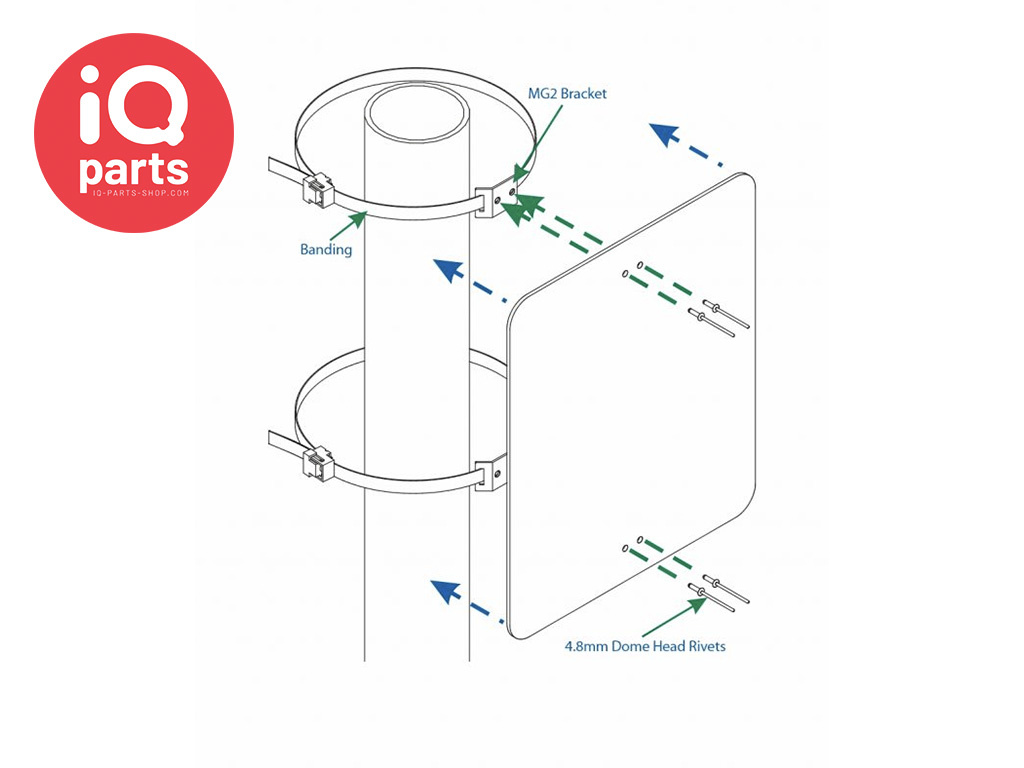 iQ parts
IQ-PARTS-SHOP.COM

MG2 Bracket

Banding

4.8mm Dome Head Rivets