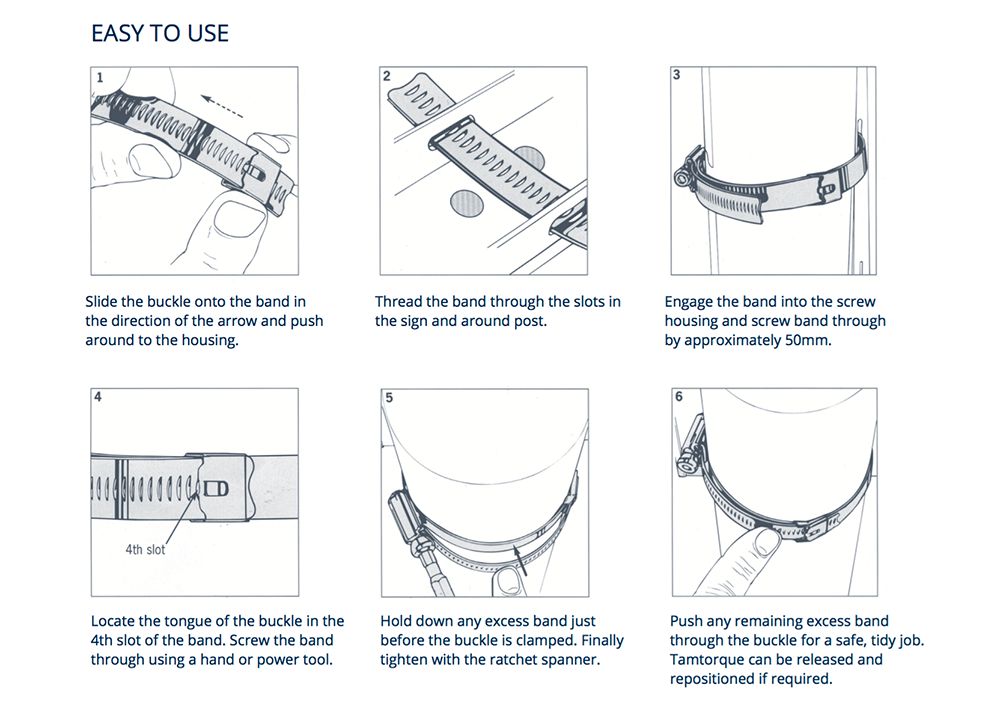 EASY TO USE

1

Slide the buckle onto the band in the direction of the arrow and push around to the housing.

2

Thread the band through the slots in the sign and around post.

3

Engage the band into the screw housing and screw band through by approximately 50mm.

4

4th slot

Locate the tongue of the buckle in the 4th slot of the band. Screw the band through using a hand or power tool.

5

Hold down any excess band just before the buckle is clamped. Finally tighten with the ratchet spanner.

6

Push any remaining excess band through the buckle for a safe, tidy job. Tamtorque can be released and repositioned if required.