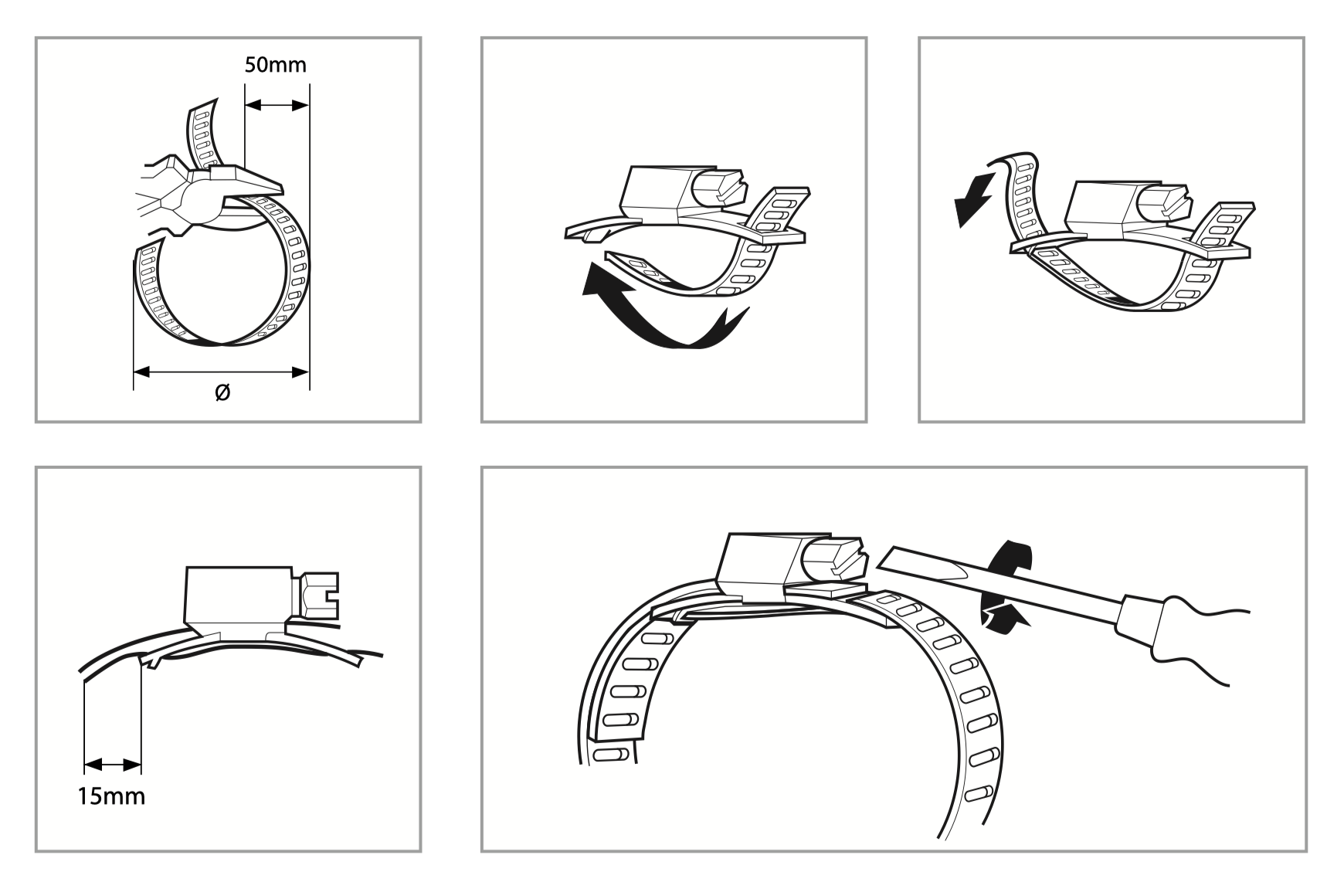 50mm

ø

15mm