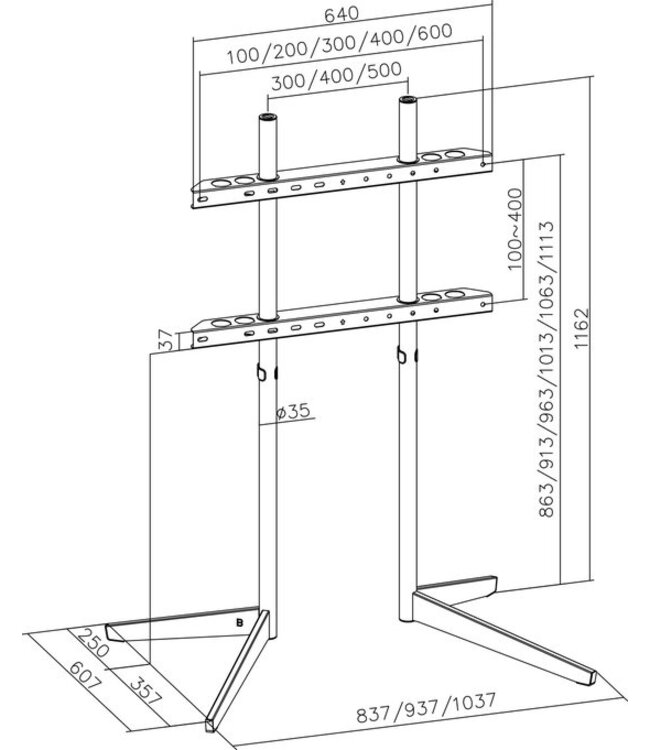 640
100/200/300/400/600
300/400/500
100~400
863/913/963/1013/1063/1113
1162
37
ø35
B
250
607
357
837/937/1037