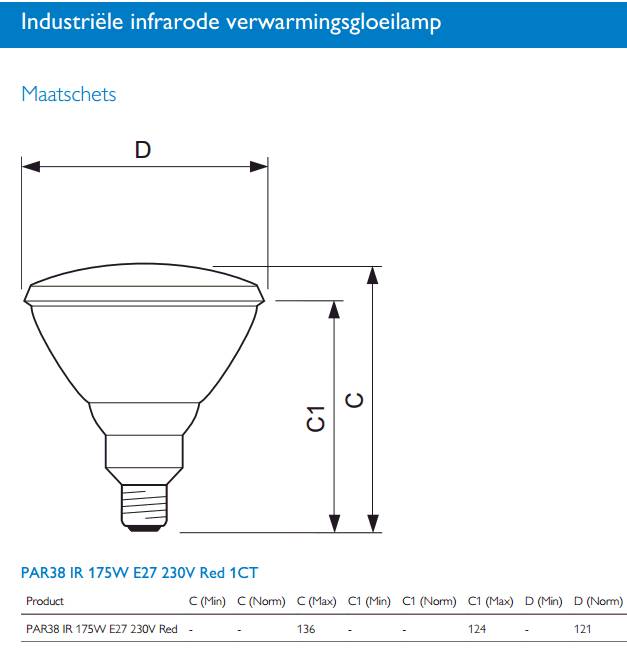 Industriële infrarode verwarmingsgloeilamp

Maatschets

D

C1

C

PAR38 IR 175W E27 230V Red 1CT

| Product | C (Min) | C (Norm) | C (Max) | C1 (Min) | C1 (Norm) | C1 (Max) | D (Min) | D (Norm) |
|---|---|---|---|---|---|---|---|---|
| PAR38 IR 175W E27 230V Red | - | - | 136 | - | - | 124 | - | 121 |