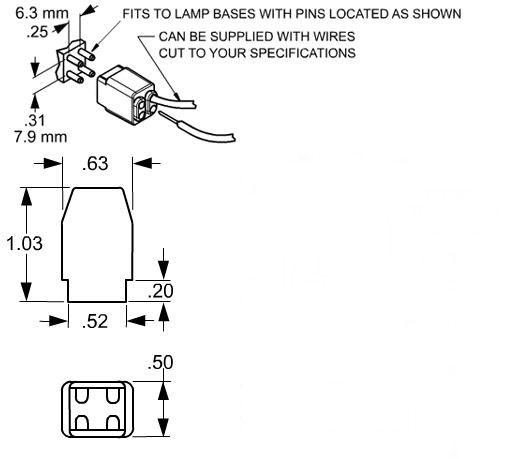 6.3 mm
.25

FITS TO LAMP BASES WITH PINS LOCATED AS SHOWN

CAN BE SUPPLIED WITH WIRES
CUT TO YOUR SPECIFICATIONS

.31
7.9 mm

.63

1.03

.20

.52

.50