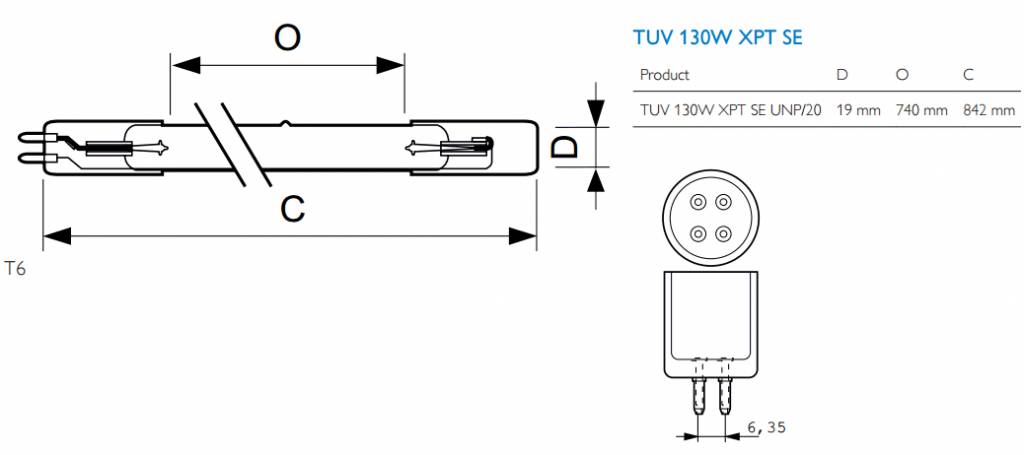 O

D

C

T6

TUV 130W XPT SE

| Product | D | O | C |
|---|---|---|---|
| TUV 130W XPT SE UNP/20 | 19 mm | 740 mm | 842 mm |

6,35