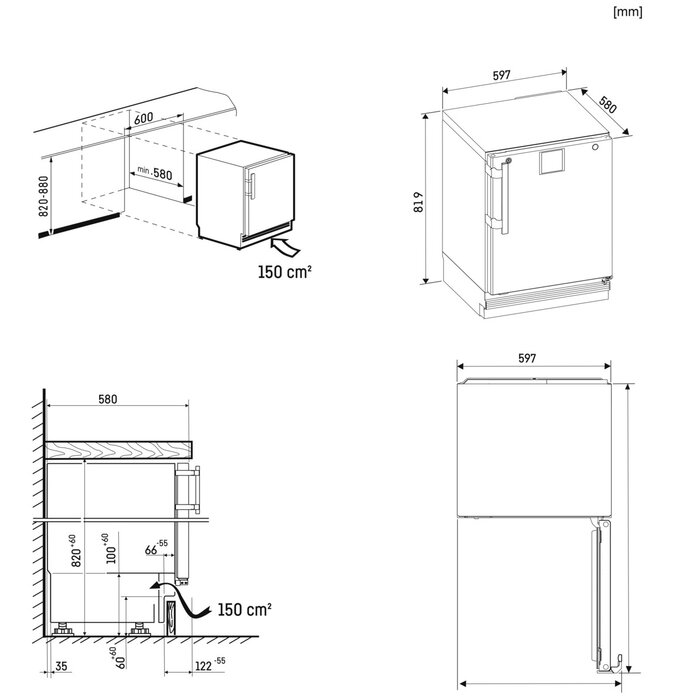 [mm]

600
min. 580
820-880
150 cm²

597
580
819

580
$820^{+60}$
$100^{+60}$
$66^{-55}$
150 cm²
35
$60^{+60}$
$122^{-55}$

597