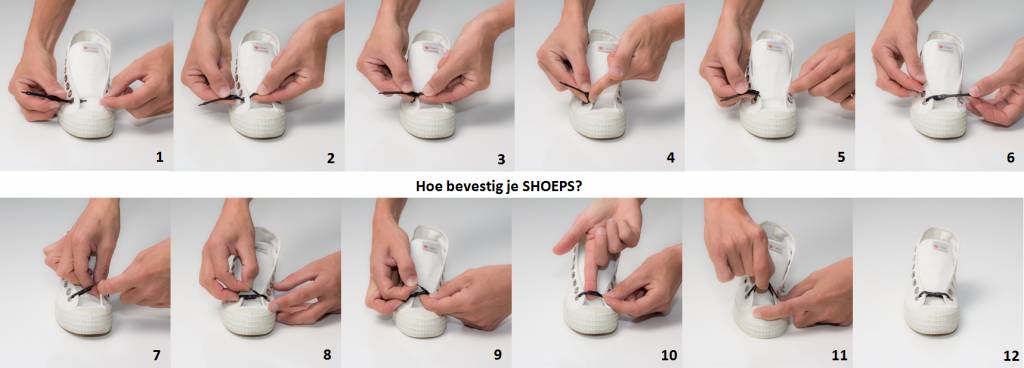 1
2
3
4
5
6

Hoe bevestig je SHOEPS?

7
8
9
10
11
12