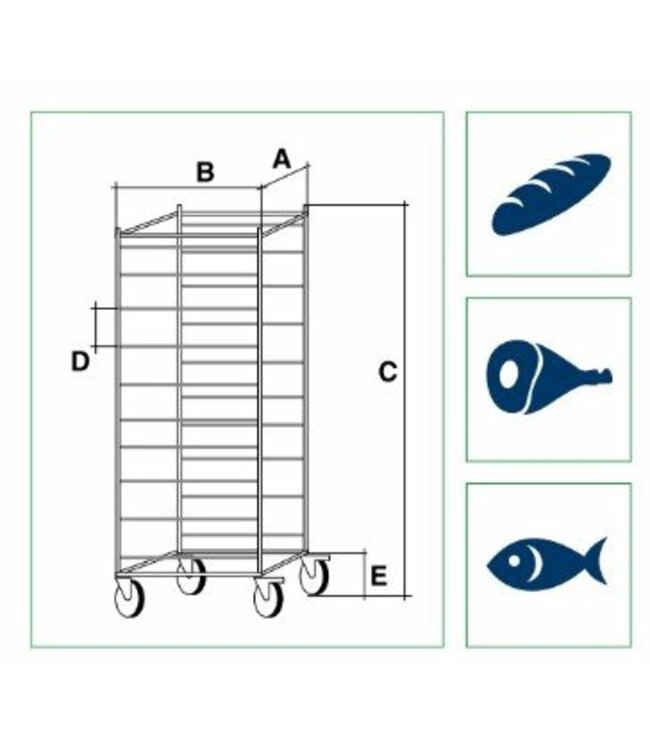 B
A
D
C
E