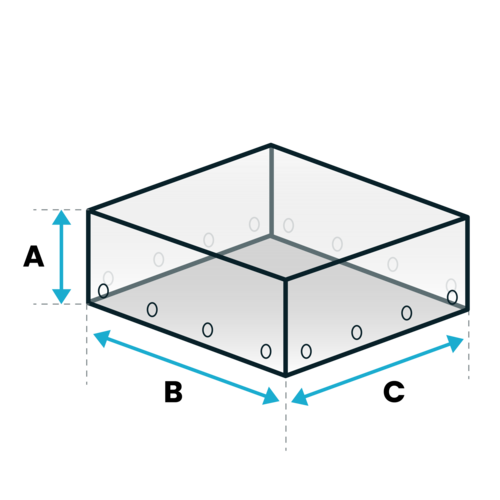 A
B
C