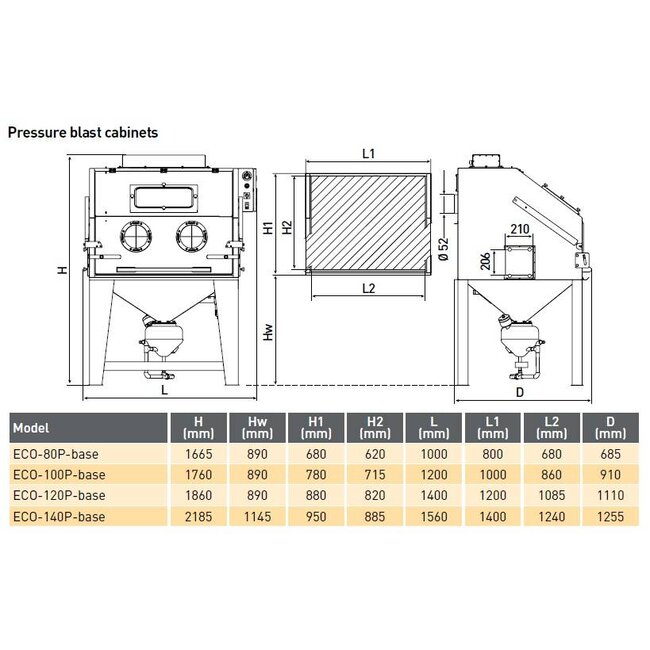 Pressure blast cabinets

H
L
L1
H1
H2
L2
Hw
Ø 52
210
206
D

| Model | H (mm) | Hw (mm) | H1 (mm) | H2 (mm) | L (mm) | L1 (mm) | L2 (mm) | D (mm) |
|---|---|---|---|---|---|---|---|---|
| ECO-80P-base | 1665 | 890 | 680 | 620 | 1000 | 800 | 680 | 685 |
| ECO-100P-base | 1760 | 890 | 780 | 715 | 1200 | 1000 | 860 | 910 |
| ECO-120P-base | 1860 | 890 | 880 | 820 | 1400 | 1200 | 1085 | 1110 |
| ECO-140P-base | 2185 | 1145 | 950 | 885 | 1560 | 1400 | 1240 | 1255 |