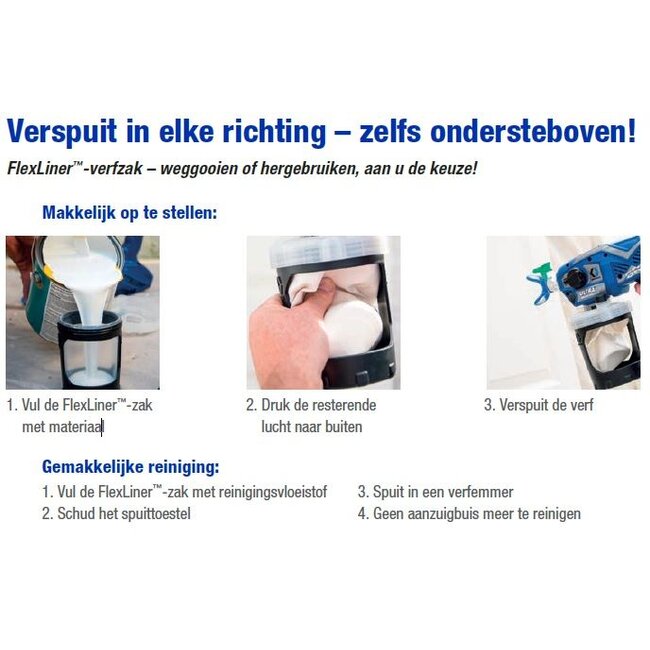 Verspuit in elke richting – zelfs ondersteboven!

FlexLiner™-verfzak – weggooien of hergebruiken, aan u de keuze!

Makkelijk op te stellen:

1. Vul de FlexLiner™-zak met materiaal

2. Druk de resterende lucht naar buiten

3. Verspuit de verf

Gemakkelijke reiniging:

1. Vul de FlexLiner™-zak met reinigingsvloeistof
2. Schud het spuittoestel

3. Spuit in een verfemmer
4. Geen aanzuigbuis meer te reinigen