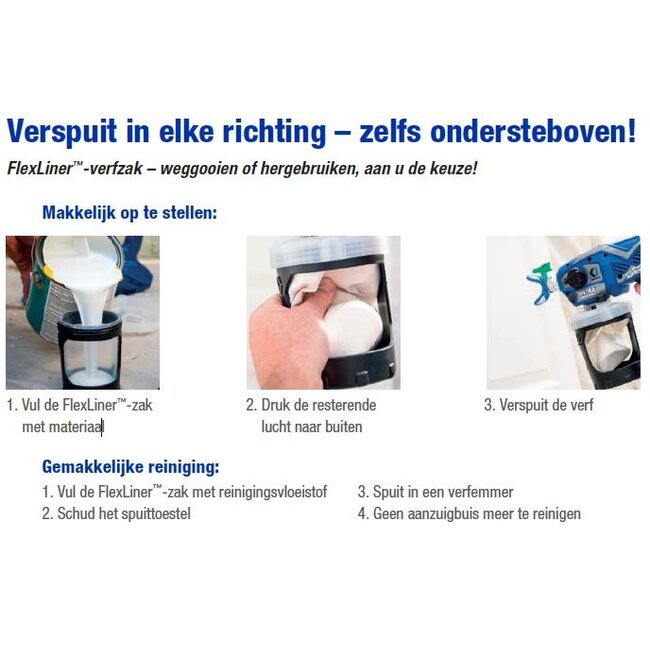 Verspuit in elke richting – zelfs ondersteboven!

FlexLiner™-verfzak – weggooien of hergebruiken, aan u de keuze!

Makkelijk op te stellen:

1. Vul de FlexLiner™-zak met materiaal

2. Druk de resterende lucht naar buiten

3. Verspuit de verf

Gemakkelijke reiniging:

1. Vul de FlexLiner™-zak met reinigingsvloeistof
2. Schud het spuittoestel

3. Spuit in een verfemmer
4. Geen aanzuigbuis meer te reinigen