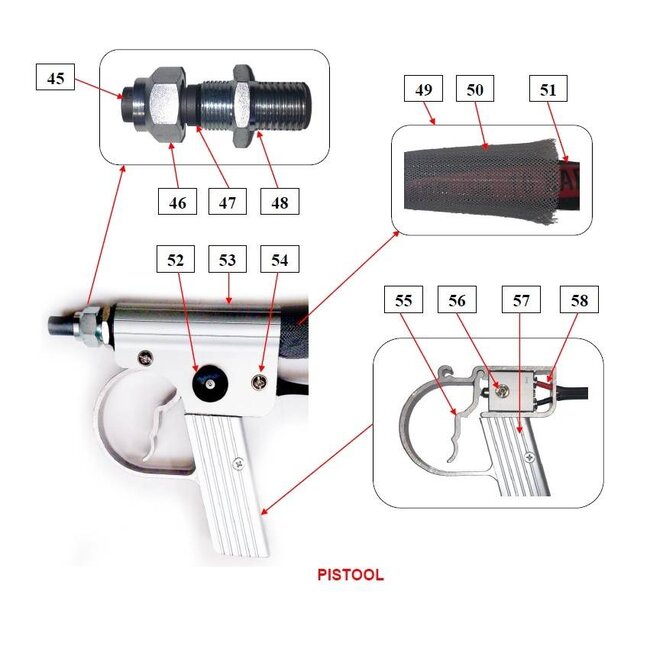 45

46

47

48

49

50

51

52

53

54

55

56

57

58

PISTOOL