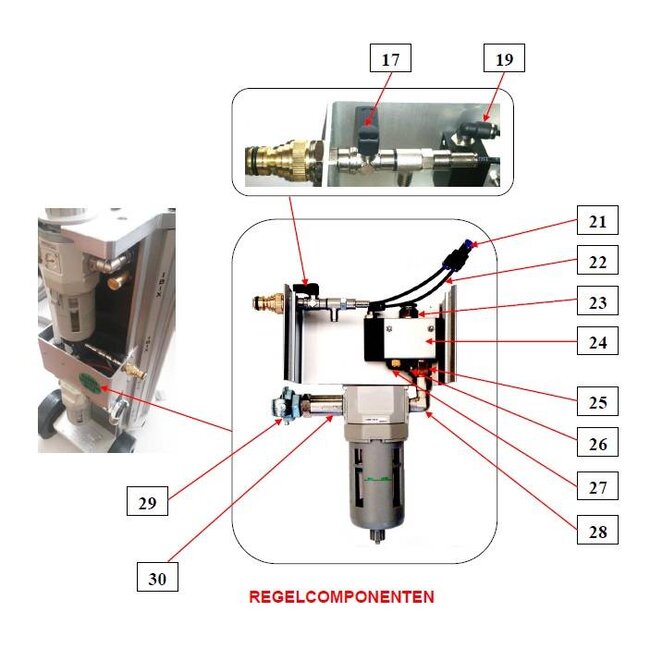 17

19

21

22

23

24

25

26

27

28

29

30

REGELCOMPONENTEN