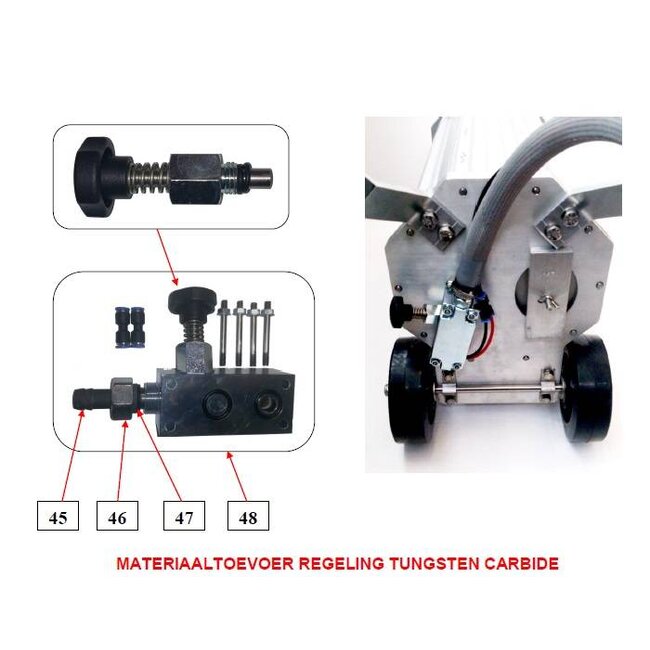 45

46

47

48

MATERIAALTOEVOER REGELING TUNGSTEN CARBIDE