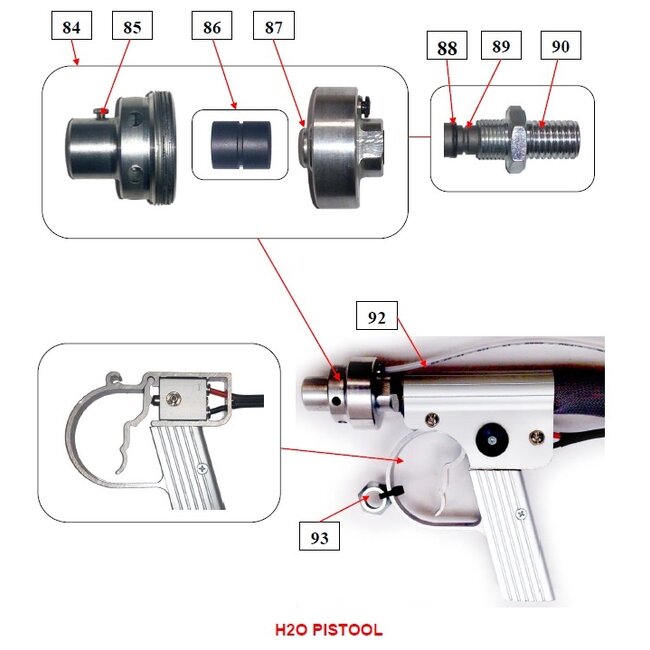 84
85
86
87
88
89
90
92
93
H2O PISTOOL