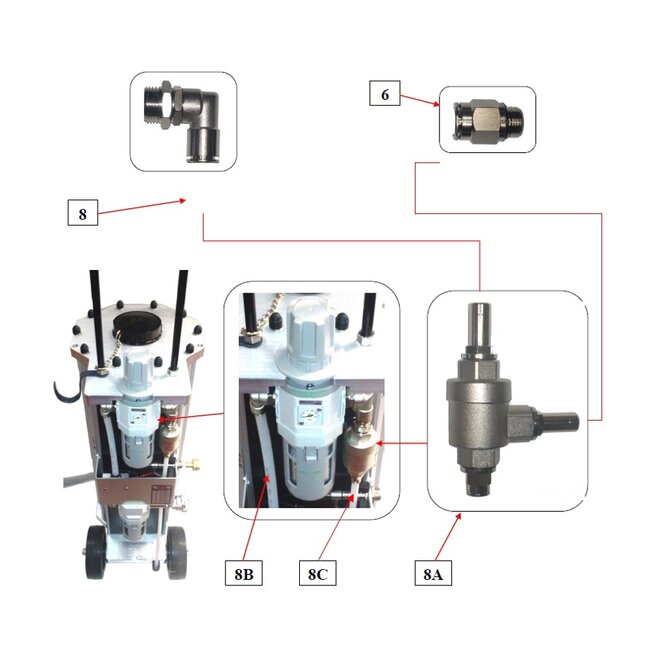 6

8

8B

8C

8A