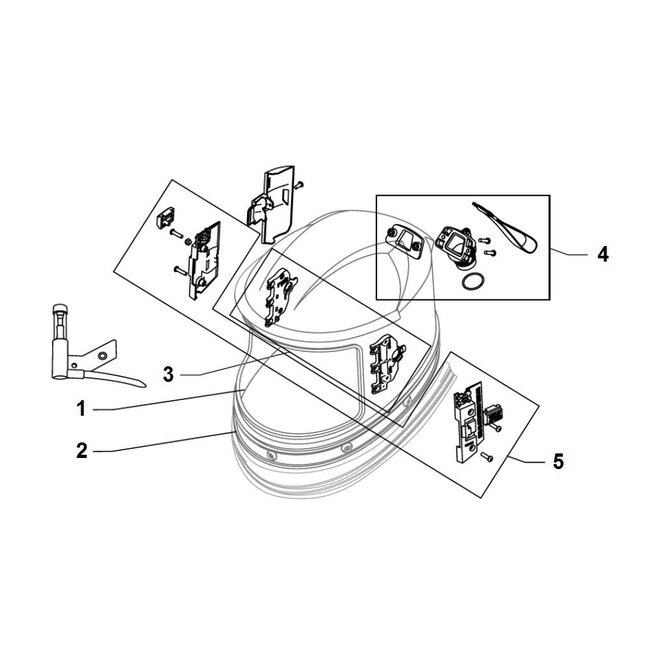 4

3

1

2

5