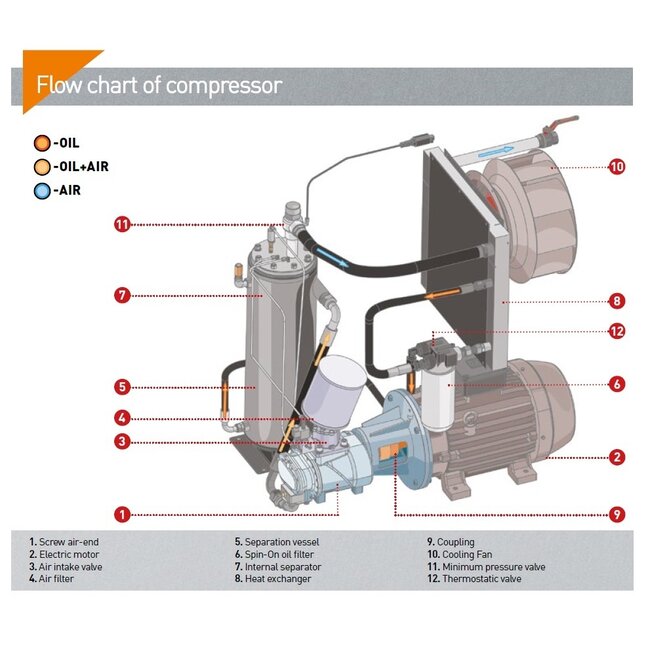 Flow chart of compressor

-OIL
-OIL+AIR
-AIR

11
7
5
4
3
1
10
8
12
6
2
9

1. Screw air-end
2. Electric motor
3. Air intake valve
4. Air filter

5. Separation vessel
6. Spin-On oil filter
7. Internal separator
8. Heat exchanger

9. Coupling
10. Cooling Fan
11. Minimum pressure valve
12. Thermostatic valve