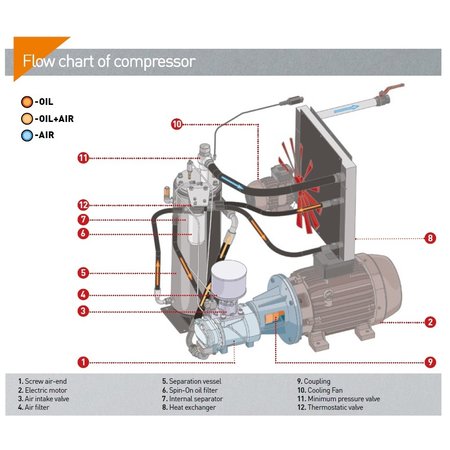 Flow chart of compressor

-OIL
-OIL+AIR
-AIR

10
11
12
7
6
5
4
3
1
8
2
9

1. Screw air-end
2. Electric motor
3. Air intake valve
4. Air filter

5. Separation vessel
6. Spin-On oil filter
7. Internal separator
8. Heat exchanger

9. Coupling
10. Cooling Fan
11. Minimum pressure valve
12. Thermostatic valve