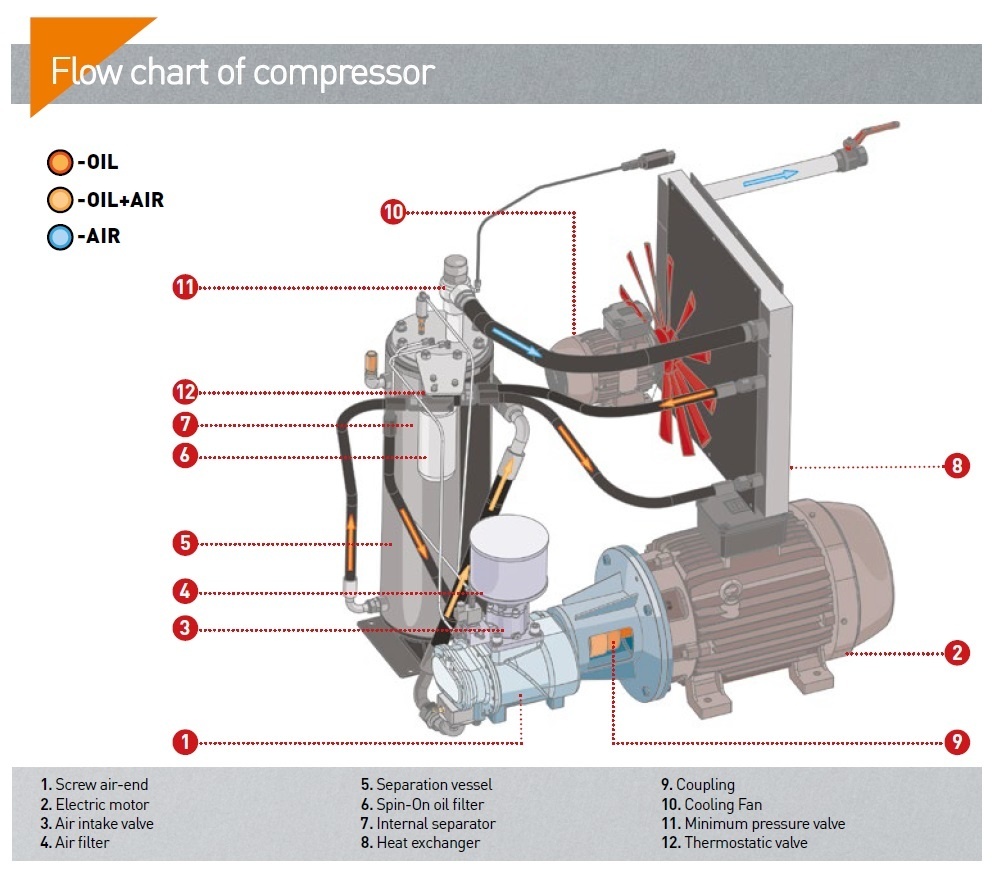 Flow chart of compressor

-OIL
-OIL+AIR
-AIR

10
11
12
7
6
5
4
3
1
8
2
9

1. Screw air-end
2. Electric motor
3. Air intake valve
4. Air filter

5. Separation vessel
6. Spin-On oil filter
7. Internal separator
8. Heat exchanger

9. Coupling
10. Cooling Fan
11. Minimum pressure valve
12. Thermostatic valve