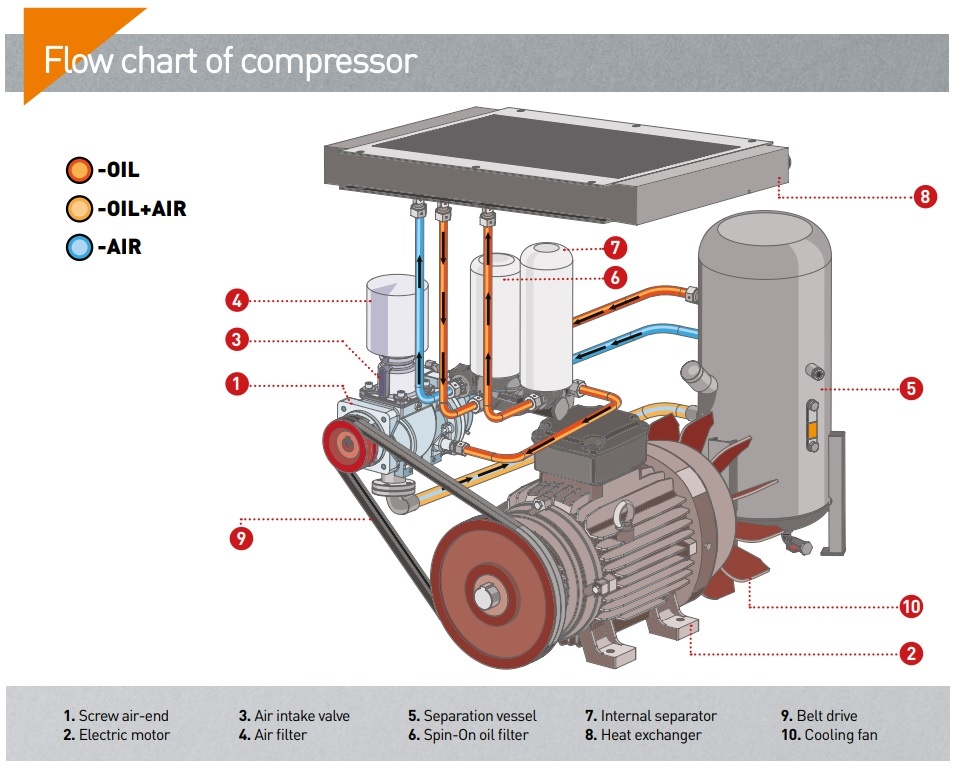 Flow chart of compressor

-OIL
-OIL+AIR
-AIR

8
7
6
4
3
1
5
9
10
2

1. Screw air-end
2. Electric motor
3. Air intake valve
4. Air filter
5. Separation vessel
6. Spin-On oil filter
7. Internal separator
8. Heat exchanger
9. Belt drive
10. Cooling fan