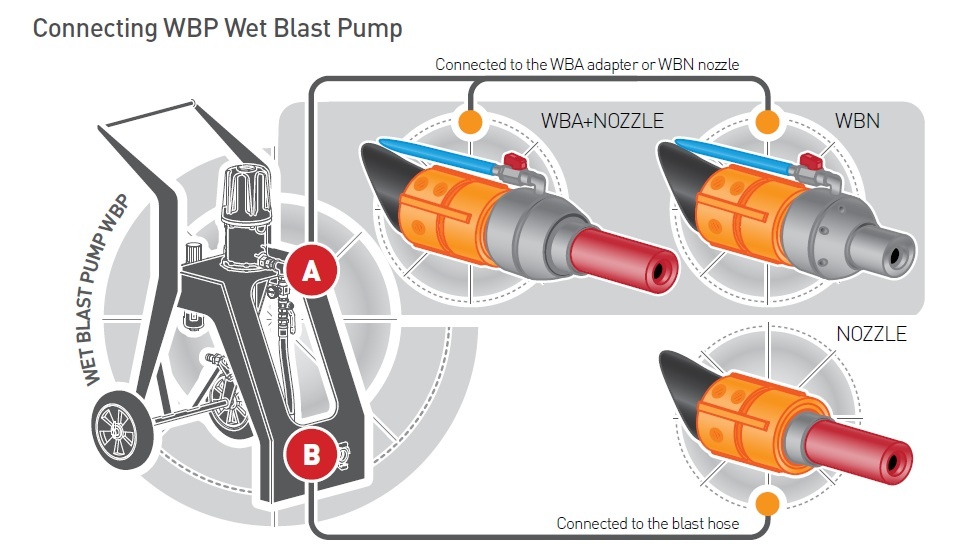 Connecting WBP Wet Blast Pump

Connected to the WBA adapter or WBN nozzle

WBA+NOZZLE

WBN

WET BLAST PUMP WBP

A

B

NOZZLE

Connected to the blast hose