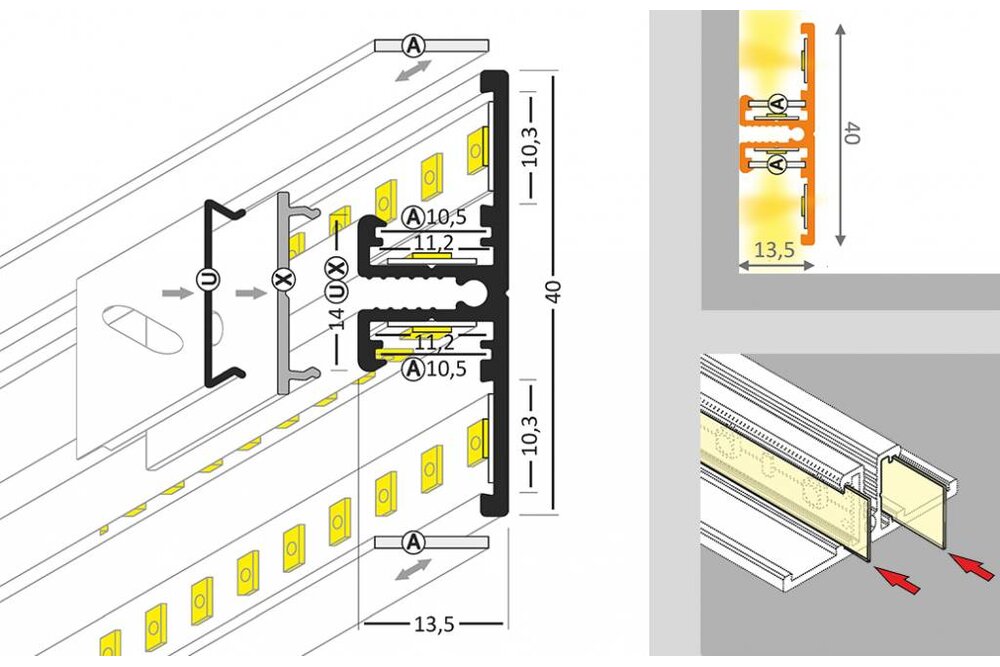 A
10,3
A 10,5
11,2
U
X
14 U X
40
11,2
A 10,5
10,3
A
13,5
A
A
40
13,5