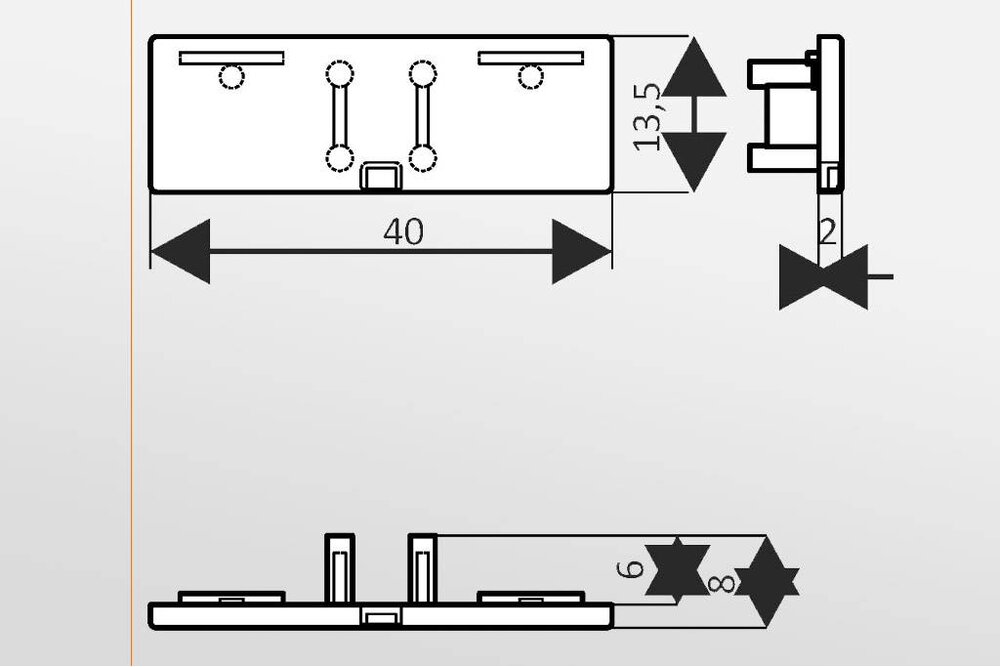 13,5
40
2
6
8