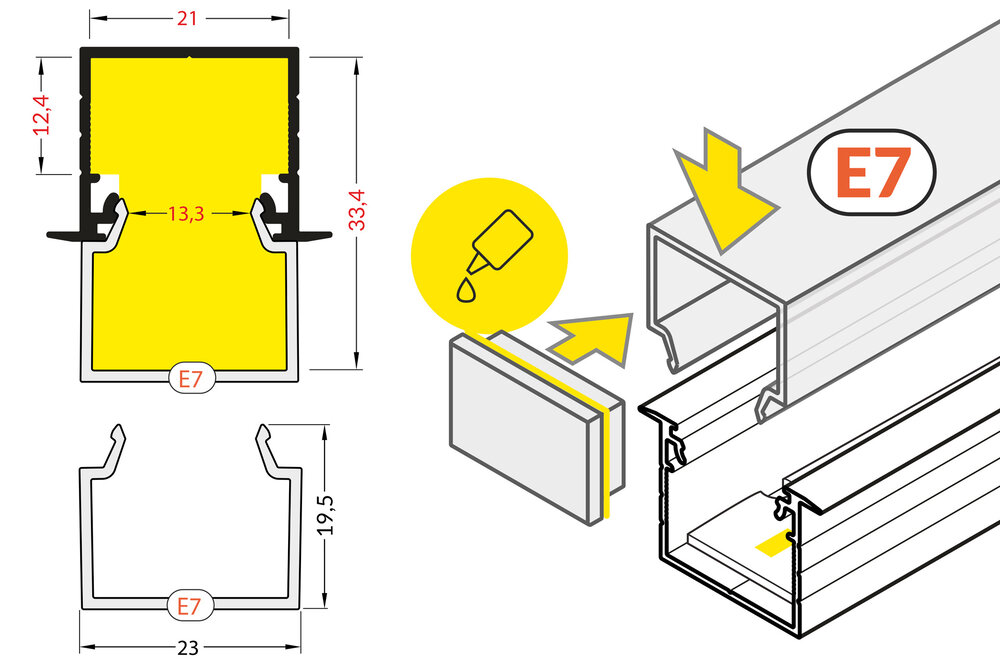 21
12,4
13,3
33,4
E7
19,5
E7
23
E7