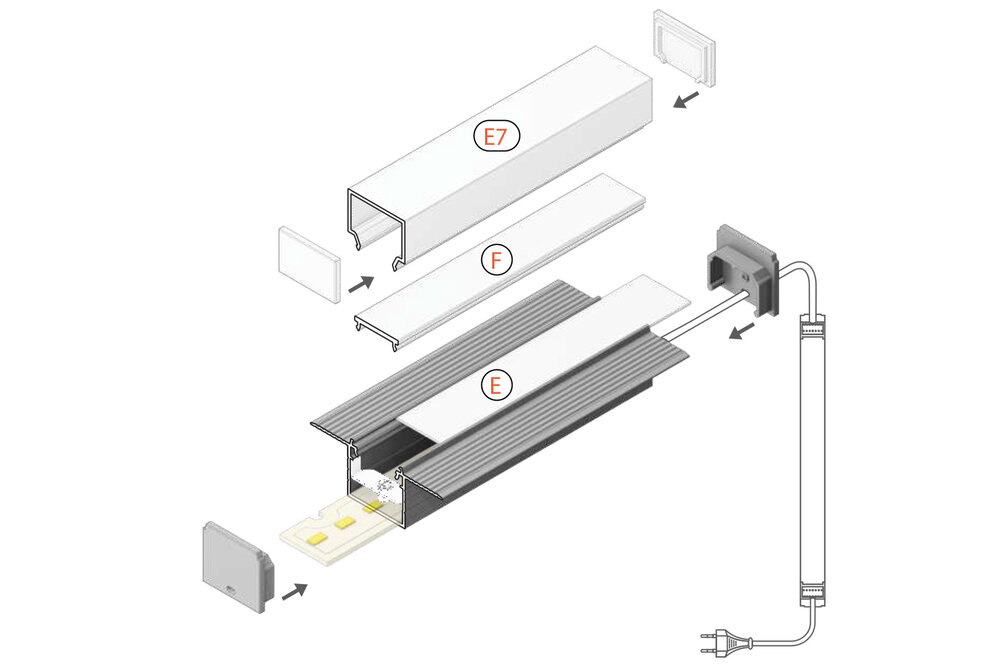 E7

F

E