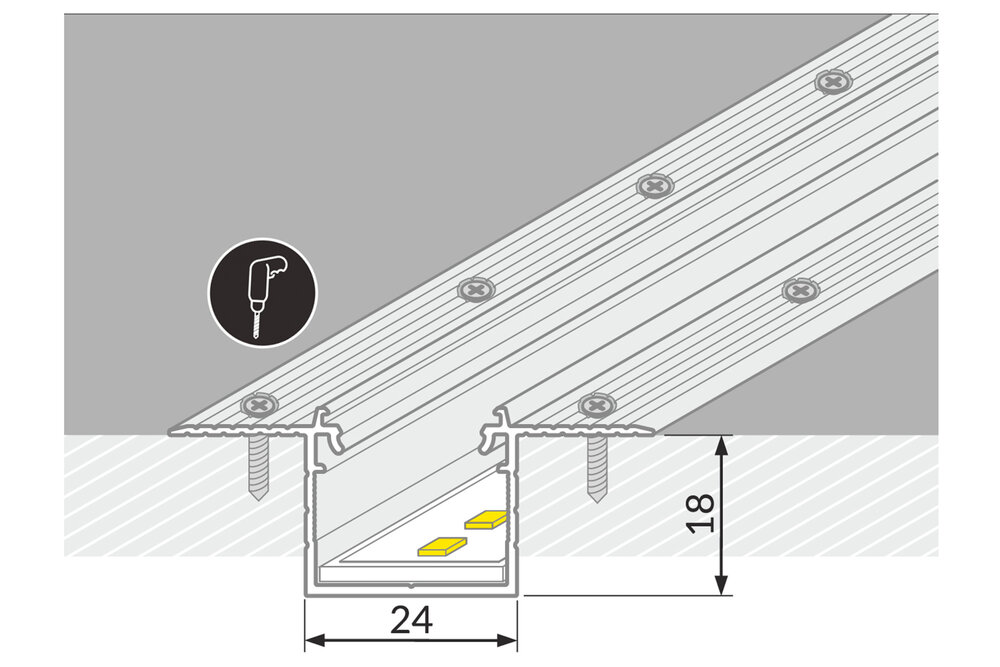 18

24