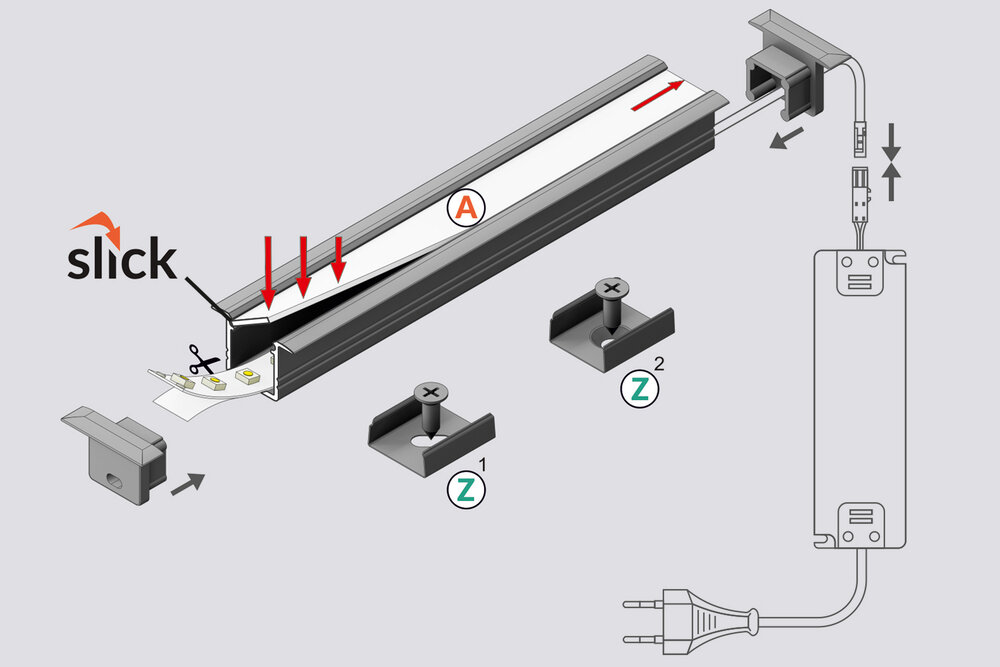 slick

A

Z 2

Z 1