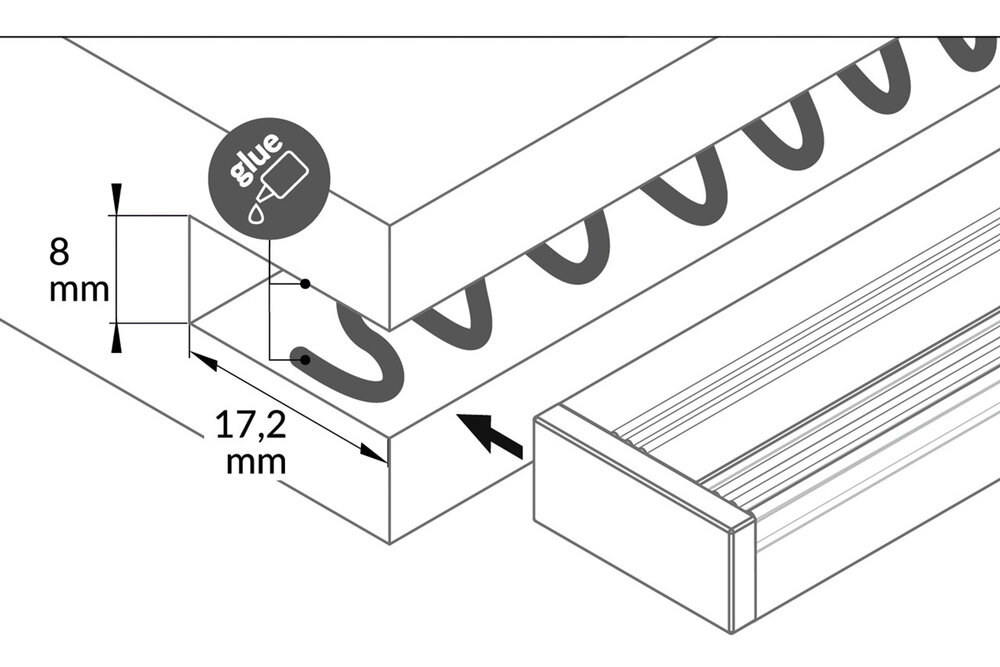 glue

8 mm

17,2 mm