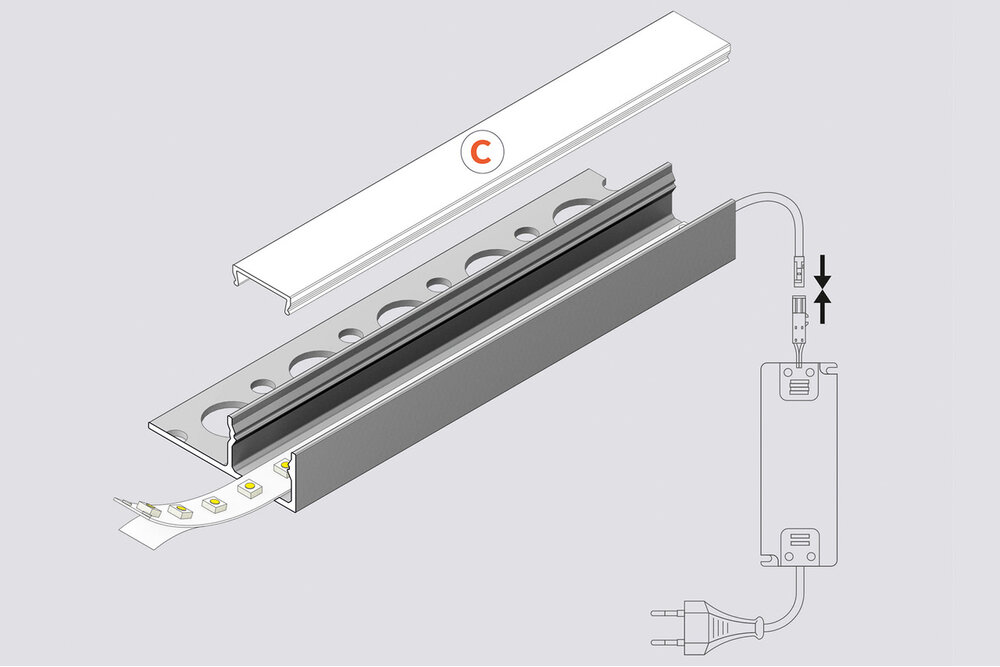 C