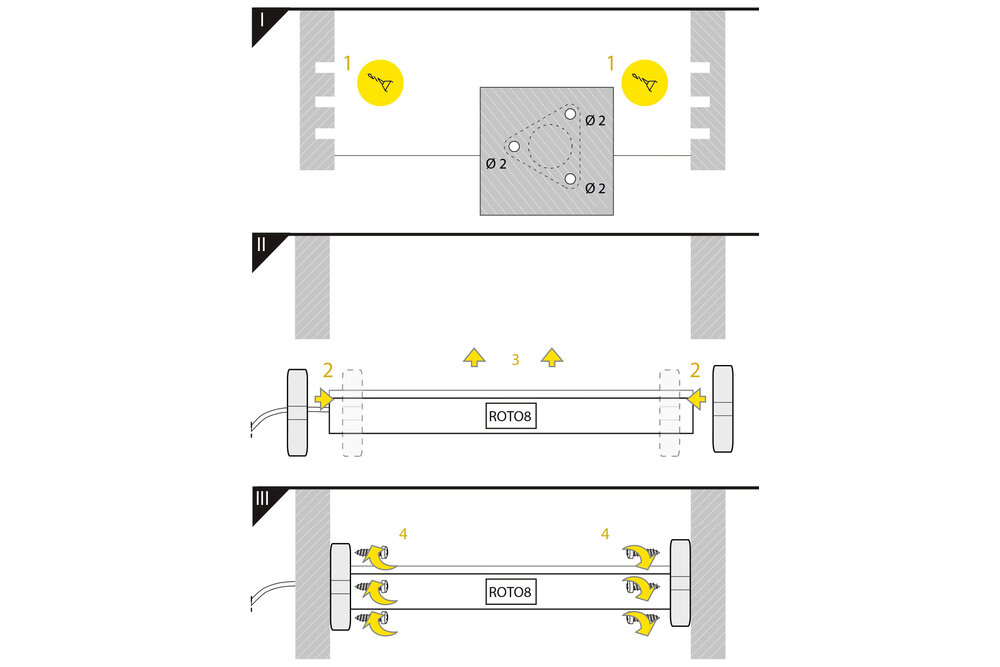 I

1

1

Ø 2

Ø 2

Ø 2

II

2

3

2

ROTO8

III

4

4

ROTO8