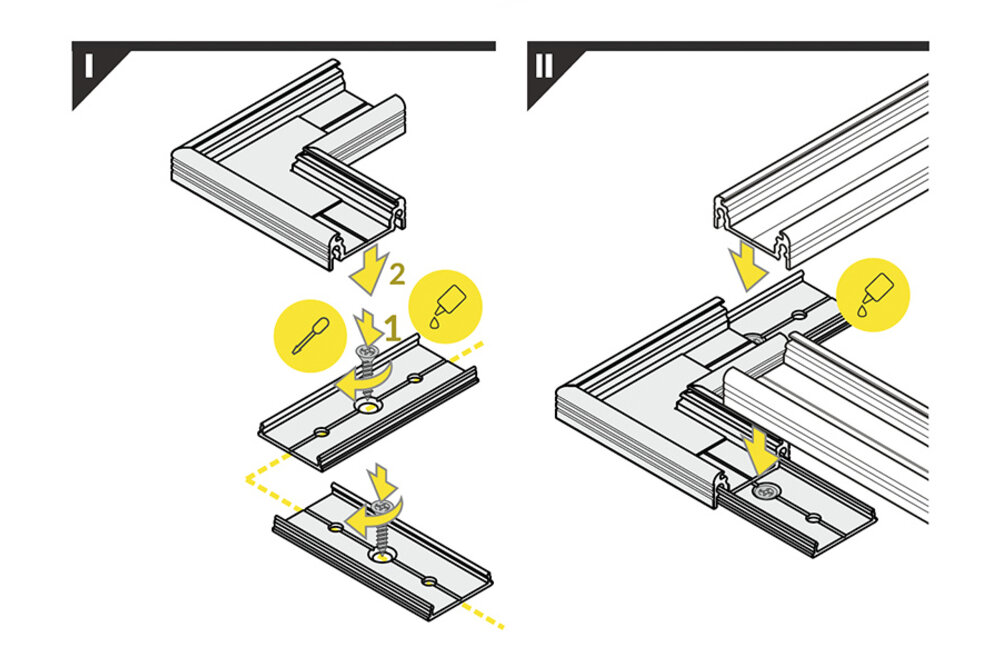 I

2

1

II