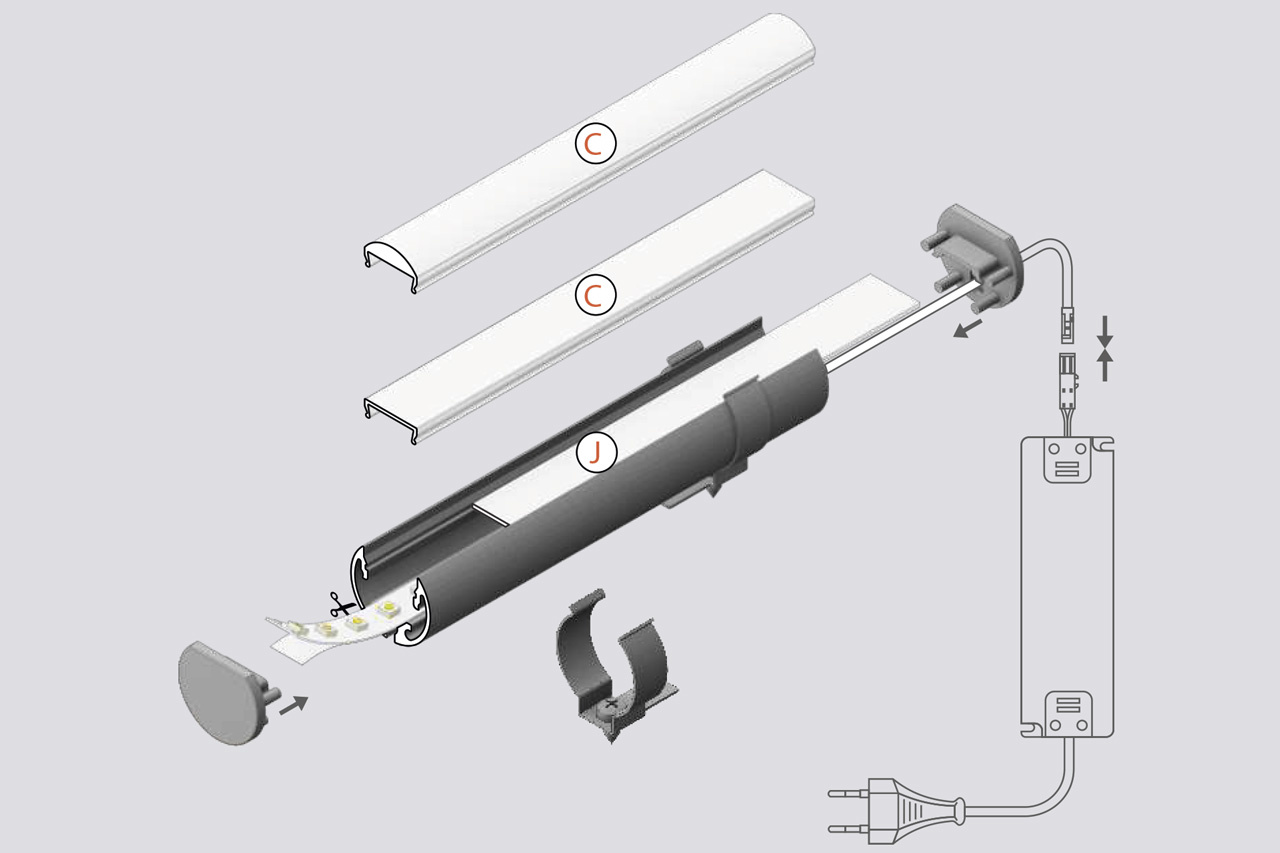 C

C

J