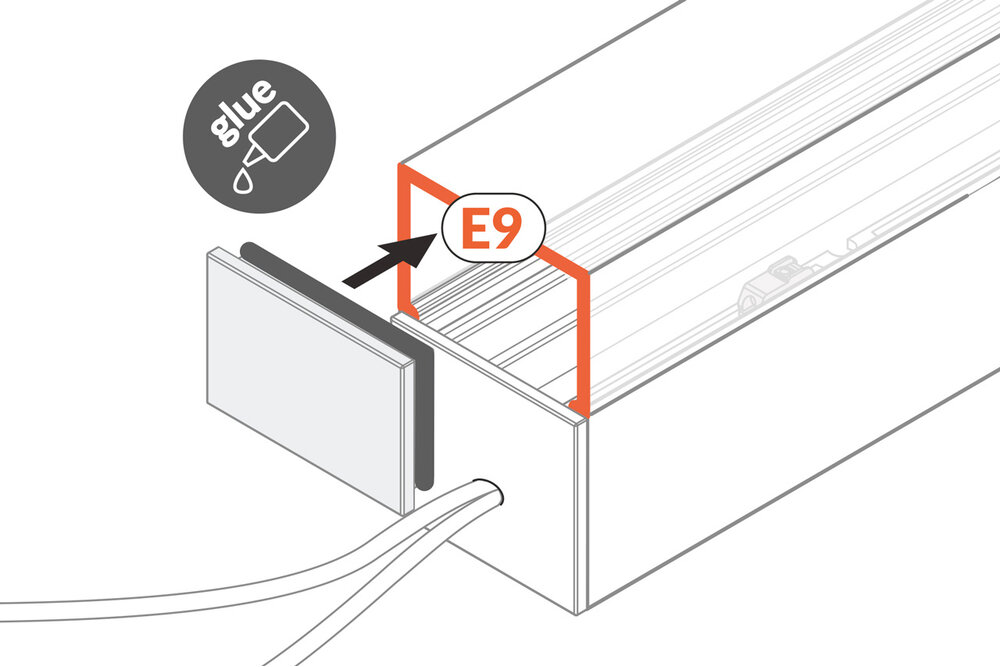 glue

E9