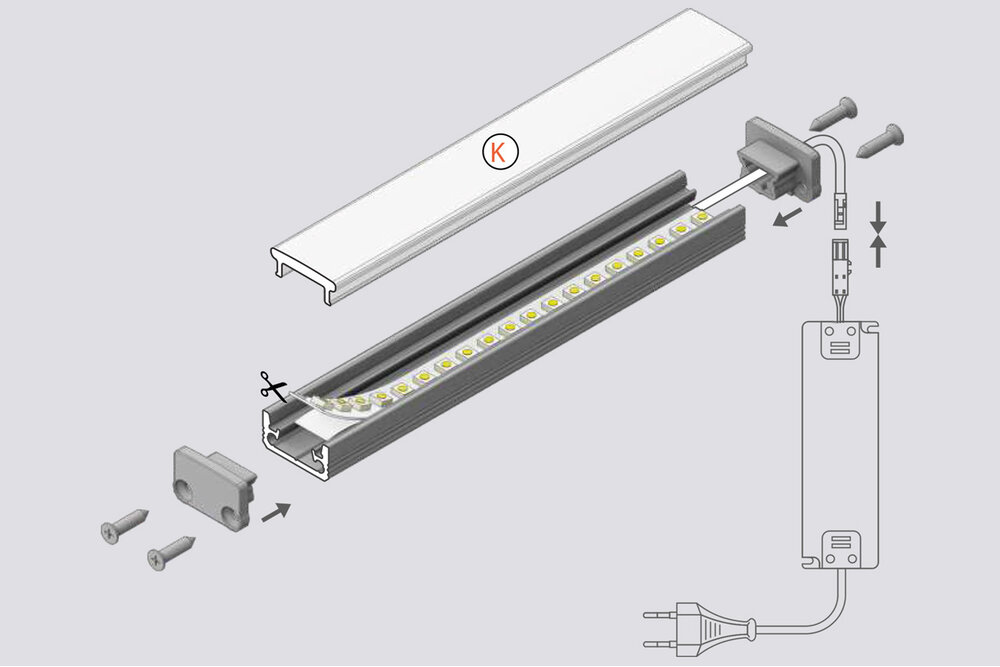 K