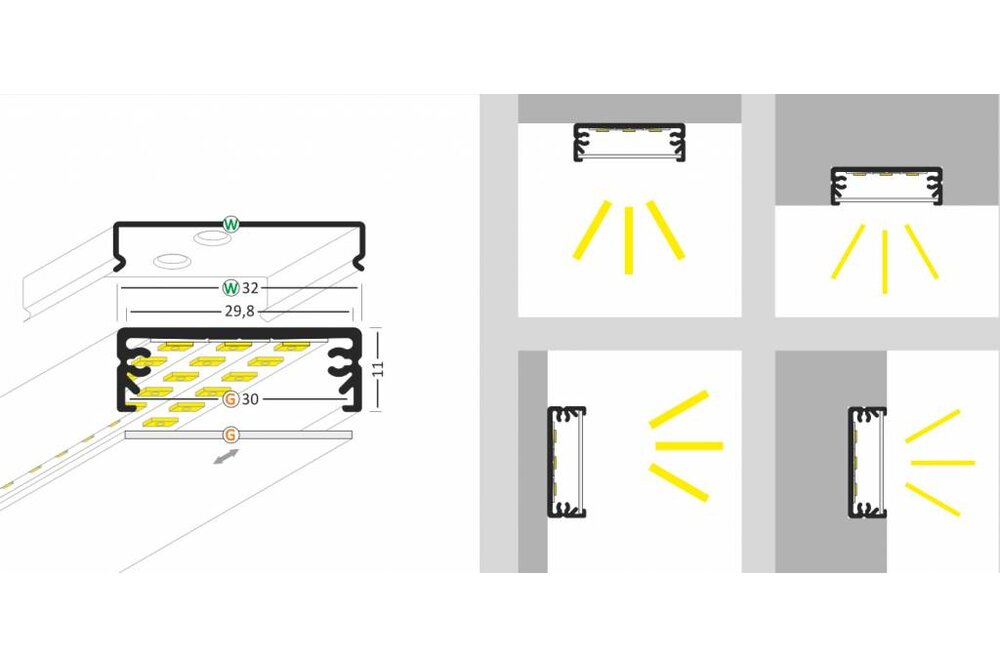 W
W 32
29,8
11
G 30
G