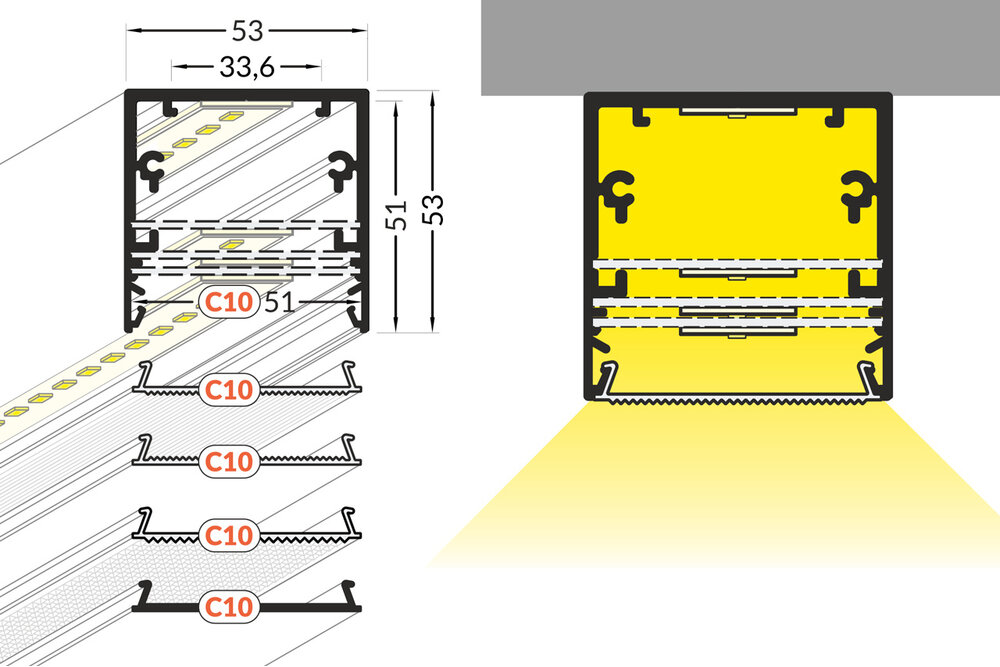 53
33,6
51
53
C10
51
C10
C10
C10
C10