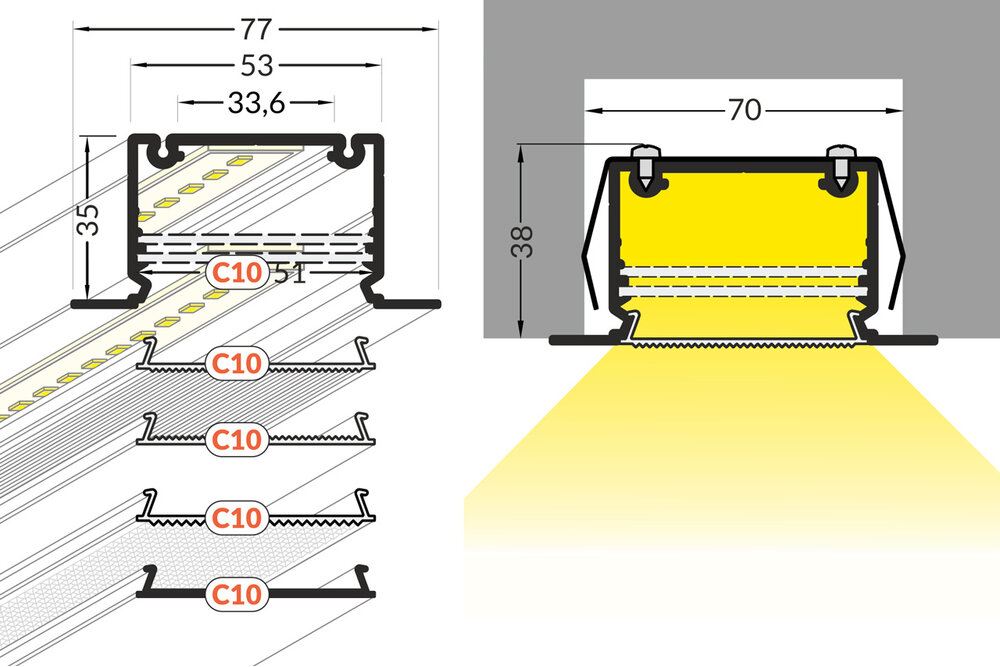 77
53
33,6
35
C10
51
C10
C10
C10
C10
70
38