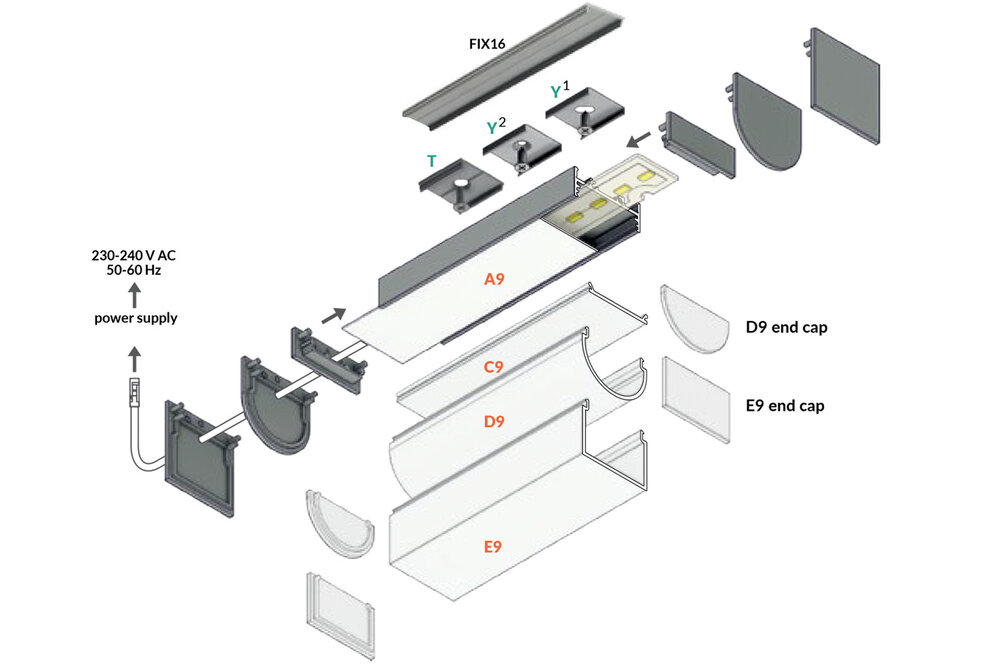 FIX16

$Y^1$

$Y^2$

T

230-240 V AC
50-60 Hz

power supply

A9

C9

D9

E9

D9 end cap

E9 end cap