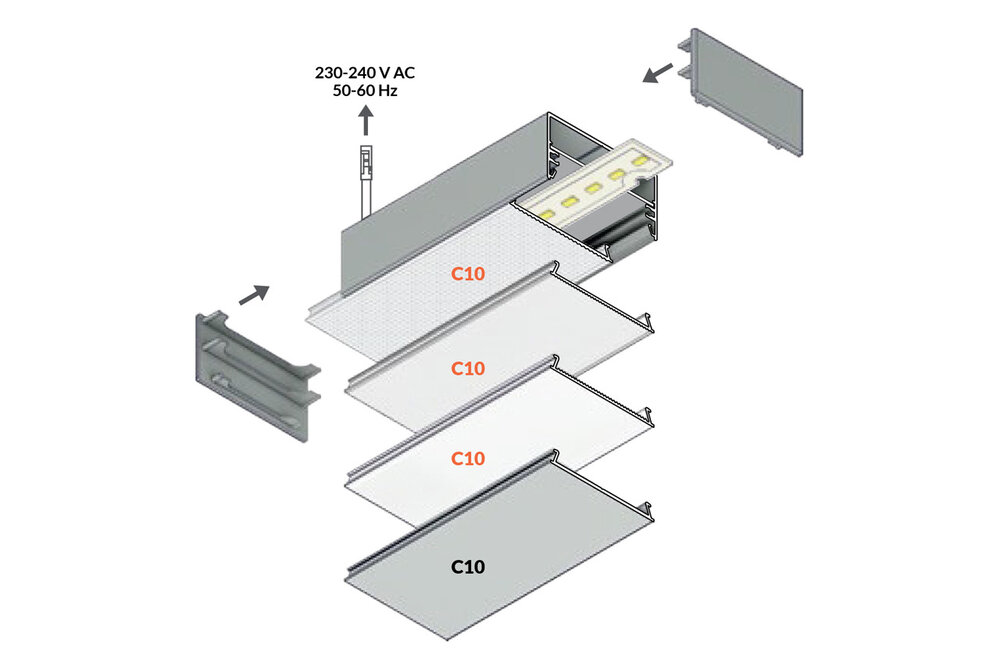 230-240 V AC
50-60 Hz

C10

C10

C10

C10