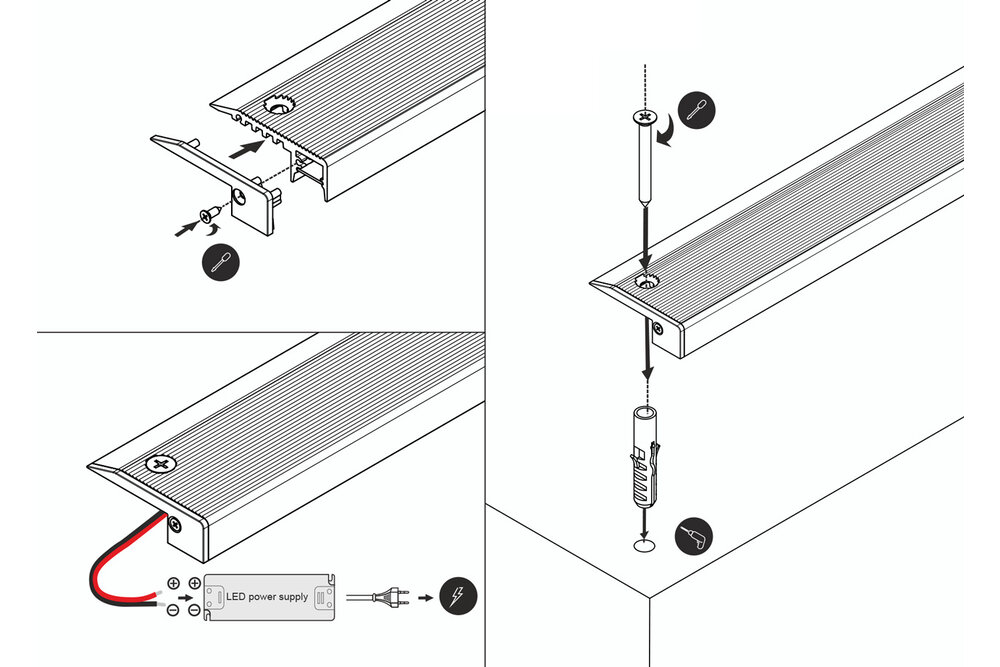 LED power supply