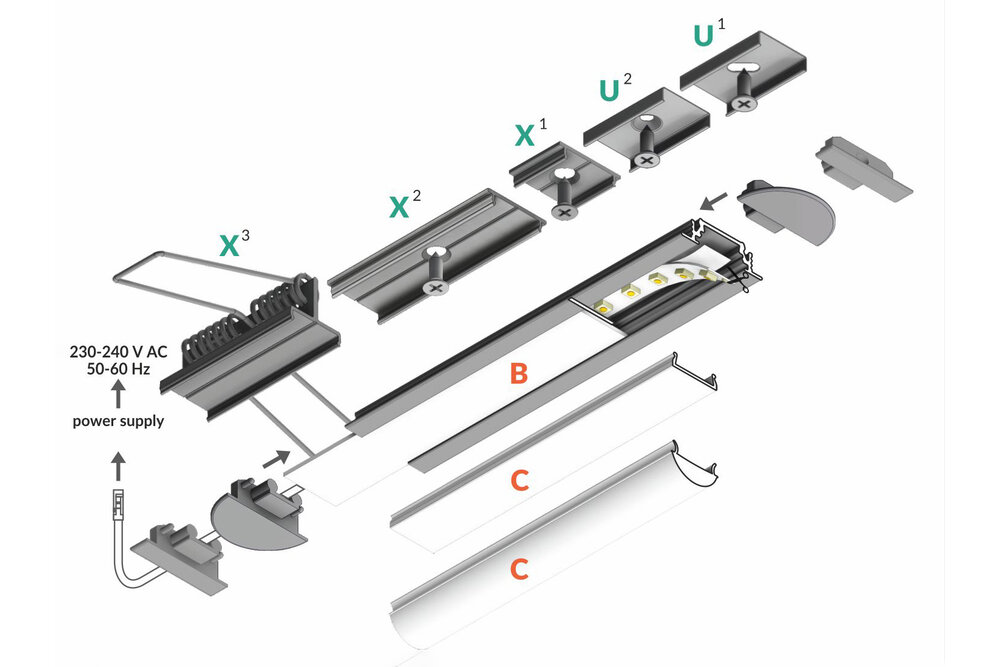 $U^1$

$U^2$

$X^1$

$X^2$

$X^3$

230-240 V AC
50-60 Hz

power supply

B

C

C