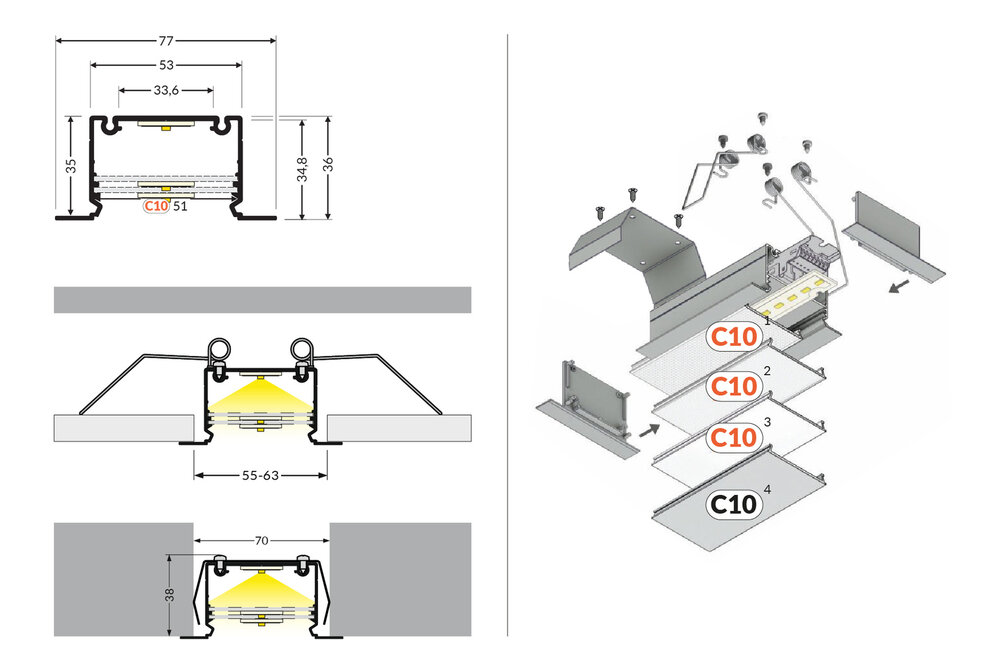 77
53
33,6
35
34,8
36
C10 51
55-63
70
38
C10 1
C10 2
C10 3
C10 4