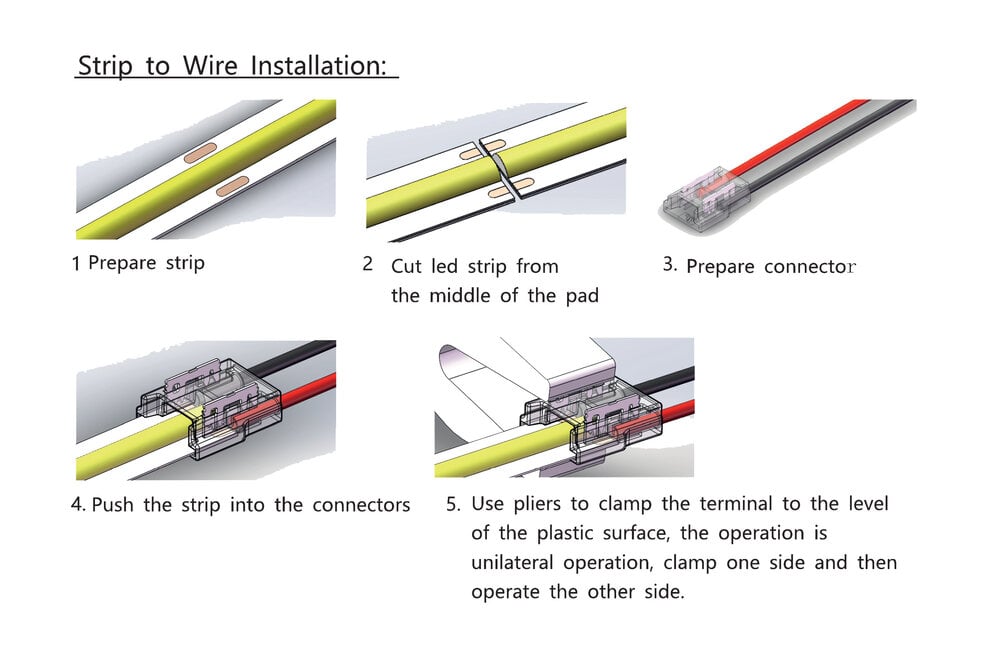 Strip to Wire Installation:

1 Prepare strip

2 Cut led strip from the middle of the pad

3. Prepare connector

4. Push the strip into the connectors

5. Use pliers to clamp the terminal to the level of the plastic surface, the operation is unilateral operation, clamp one side and then operate the other side.