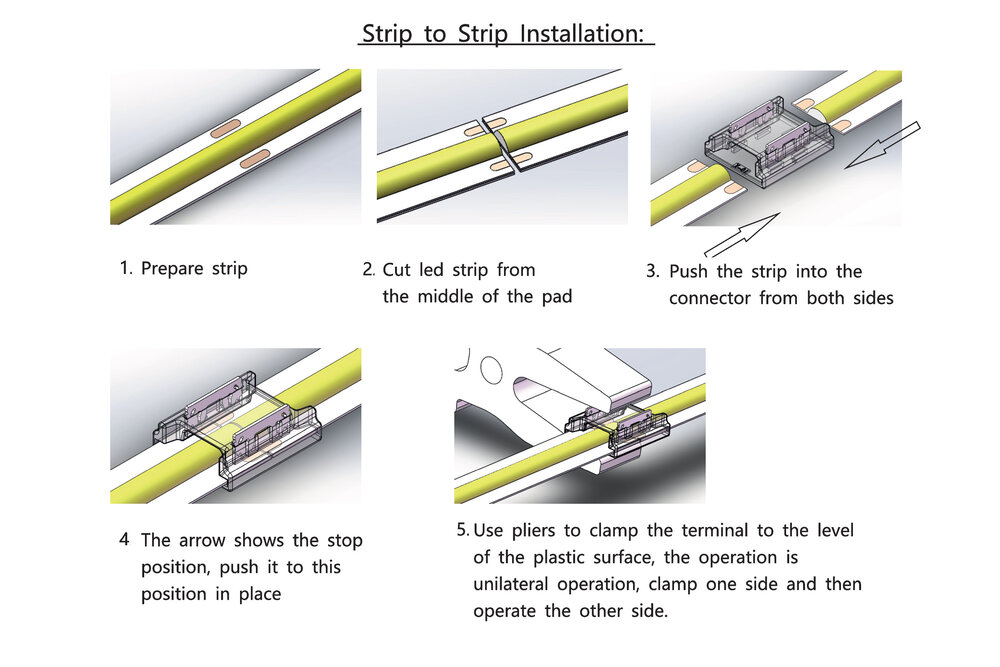 Strip to Strip Installation:

1. Prepare strip

2. Cut led strip from the middle of the pad

3. Push the strip into the connector from both sides

4 The arrow shows the stop position, push it to this position in place

5. Use pliers to clamp the terminal to the level of the plastic surface, the operation is unilateral operation, clamp one side and then operate the other side.