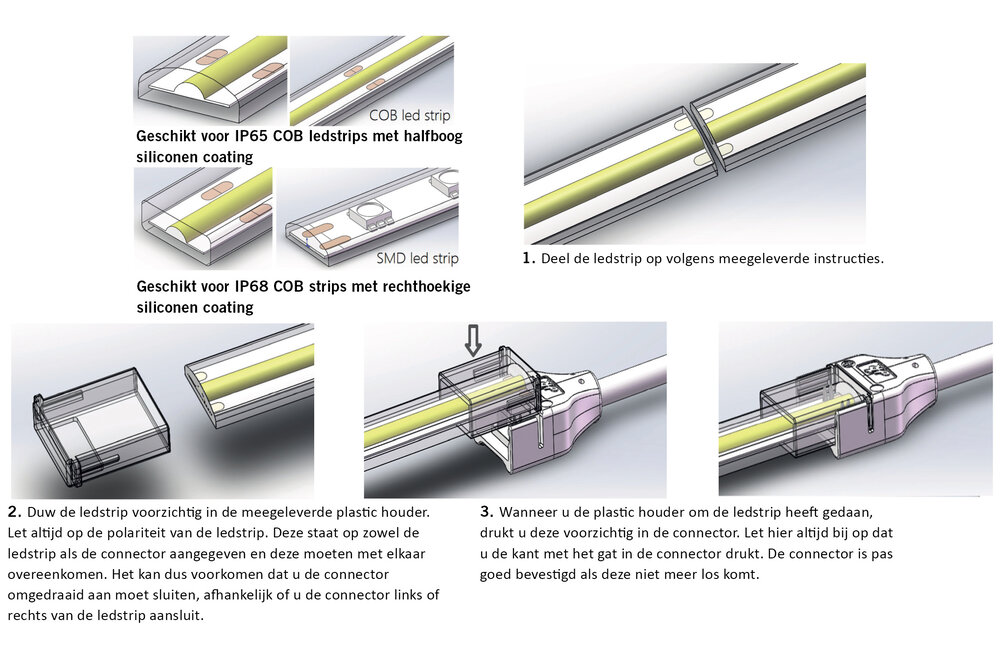 COB led strip

Geschikt voor IP65 COB ledstrips met halfboog siliconen coating

SMD led strip

Geschikt voor IP68 COB strips met rechthoekige siliconen coating

1. Deel de ledstrip op volgens meegeleverde instructies.

2. Duw de ledstrip voorzichtig in de meegeleverde plastic houder. Let altijd op de polariteit van de ledstrip. Deze staat op zowel de ledstrip als de connector aangegeven en deze moeten met elkaar overeenkomen. Het kan dus voorkomen dat u de connector omgedraaid aan moet sluiten, afhankelijk of u de connector links of rechts van de ledstrip aansluit.

3. Wanneer u de plastic houder om de ledstrip heeft gedaan, drukt u deze voorzichtig in de connector. Let hier altijd bij op dat u de kant met het gat in de connector drukt. De connector is pas goed bevestigd als deze niet meer los komt.