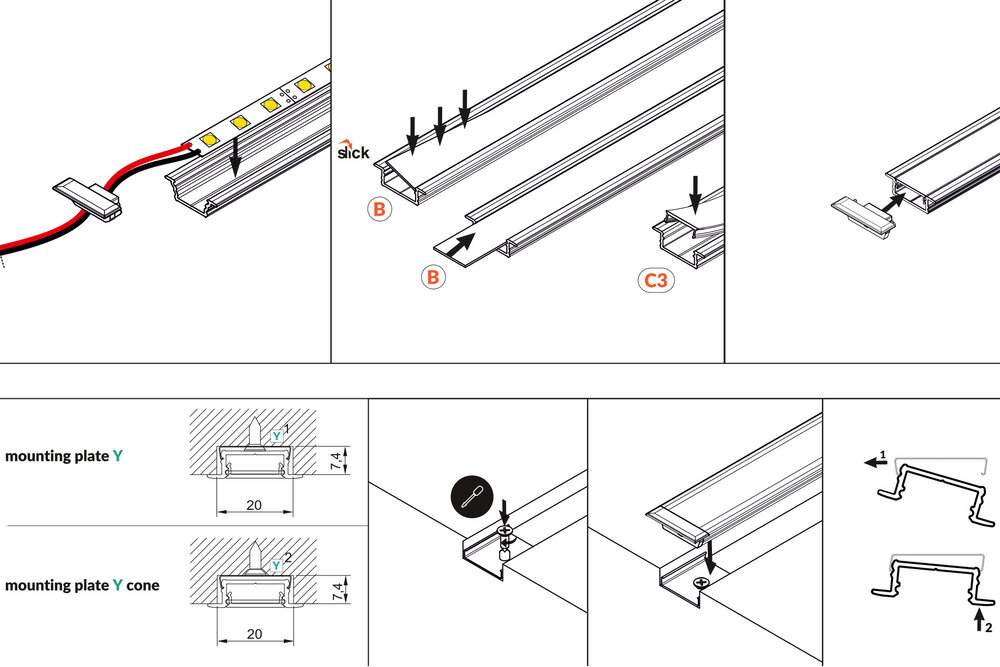 slick

B

B

C3

mounting plate Y

Y 1

7,4

20

mounting plate Y cone

Y 2

7,4

20

1

2